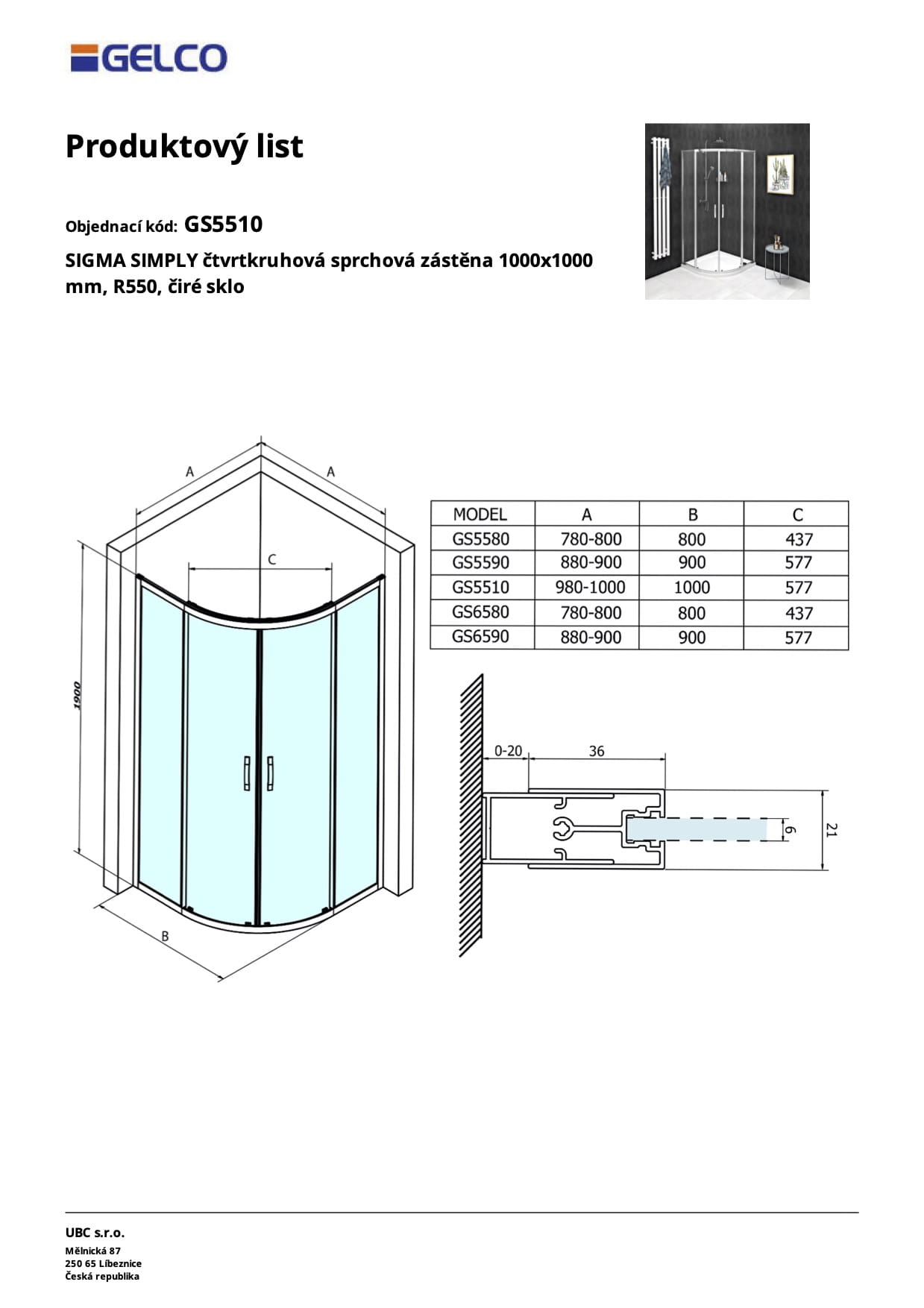 GELCO

Produktový list

Objednací kód: GS5510

SIGMA SIMPLY čtvrtkruhová sprchová zástěna 1000x1000 mm, R550, čiré sklo

A

A

C

1900

B

| MODEL | A | B | C |
|---|---|---|---|
| GS5580 | 780-800 | 800 | 437 |
| GS5590 | 880-900 | 900 | 577 |
| GS5510 | 980-1000 | 1000 | 577 |
| GS6580 | 780-800 | 800 | 437 |
| GS6590 | 880-900 | 900 | 577 |

0-20

36

6

21

UBC s.r.o.
Mělnická 87
250 65 Líbeznice
Česká republika