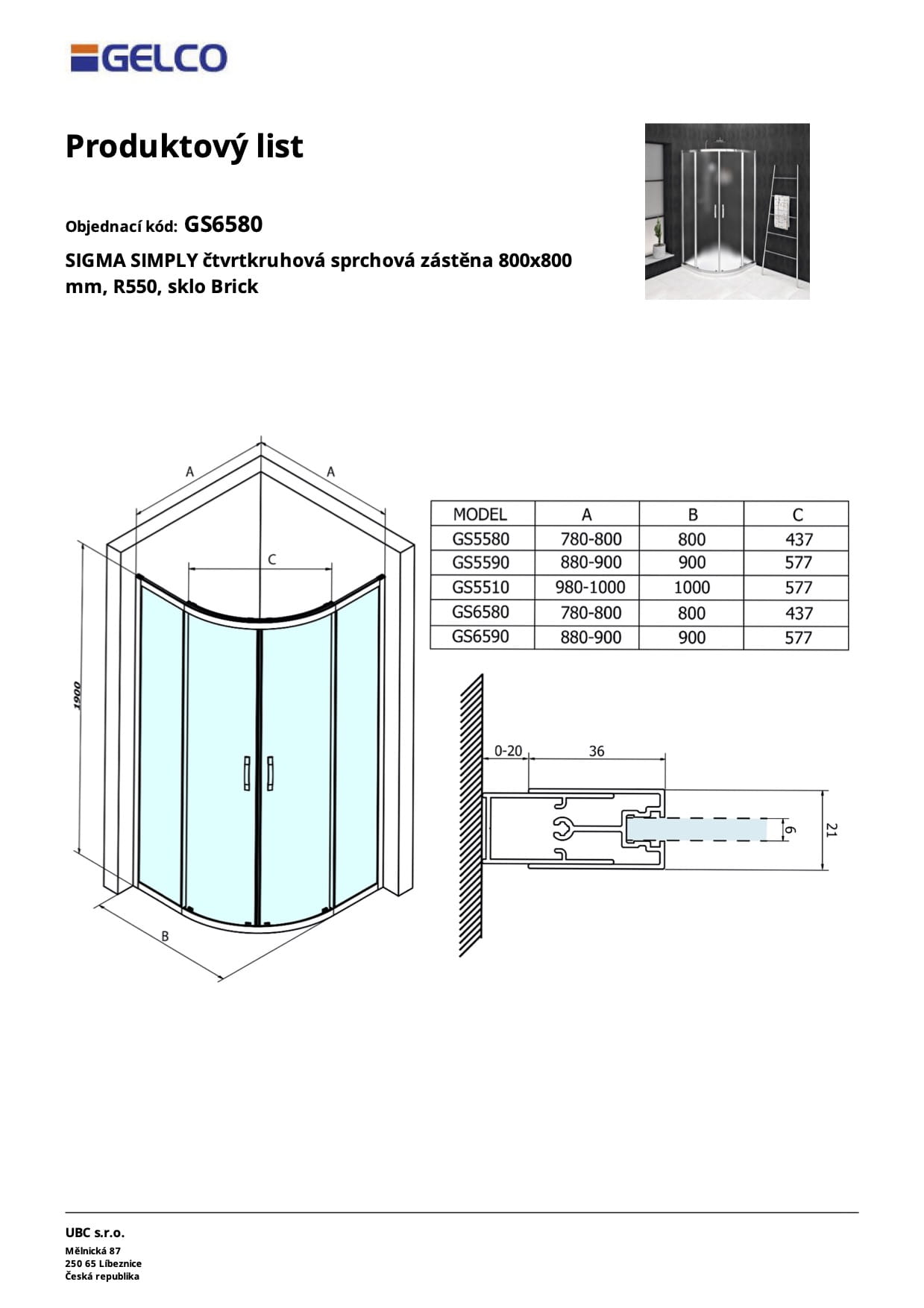 GELCO

Produktový list

Objednací kód: GS6580

SIGMA SIMPLY čtvrtkruhová sprchová zástěna 800x800 mm, R550, sklo Brick

A
A
C
1900
B

| MODEL | A | B | C |
|---|---|---|---|
| GS5580 | 780-800 | 800 | 437 |
| GS5590 | 880-900 | 900 | 577 |
| GS5510 | 980-1000 | 1000 | 577 |
| GS6580 | 780-800 | 800 | 437 |
| GS6590 | 880-900 | 900 | 577 |

0-20
36
6
21

UBC s.r.o.
Mělnická 87
250 65 Líbeznice
Česká republika